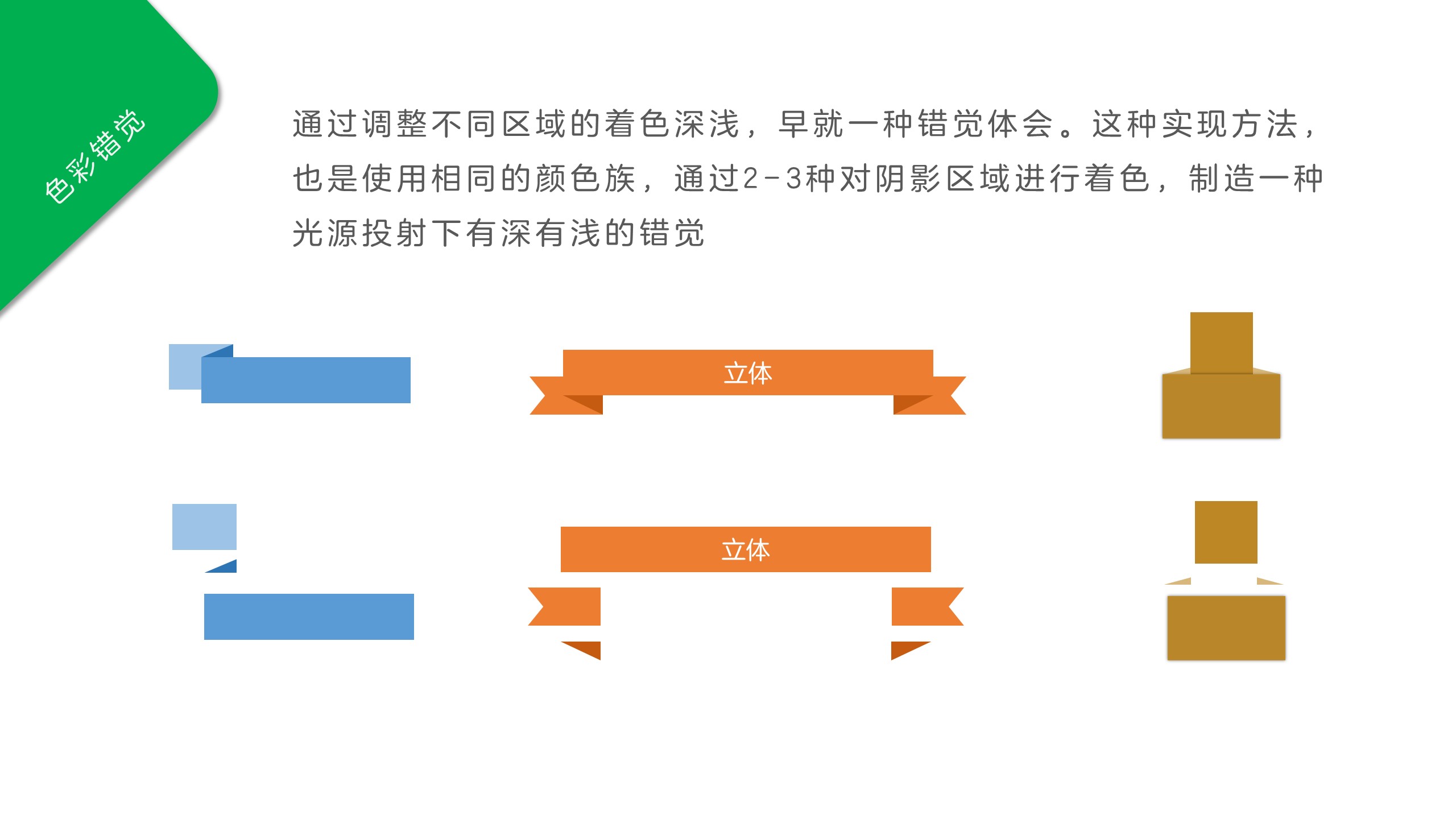 色彩错觉

通过调整不同区域的着色深浅，早就一种错觉体会。这种实现方法，也是使用相同的颜色族，通过2-3种对阴影区域进行着色，制造一种光源投射下有深有浅的错觉

立体

立体