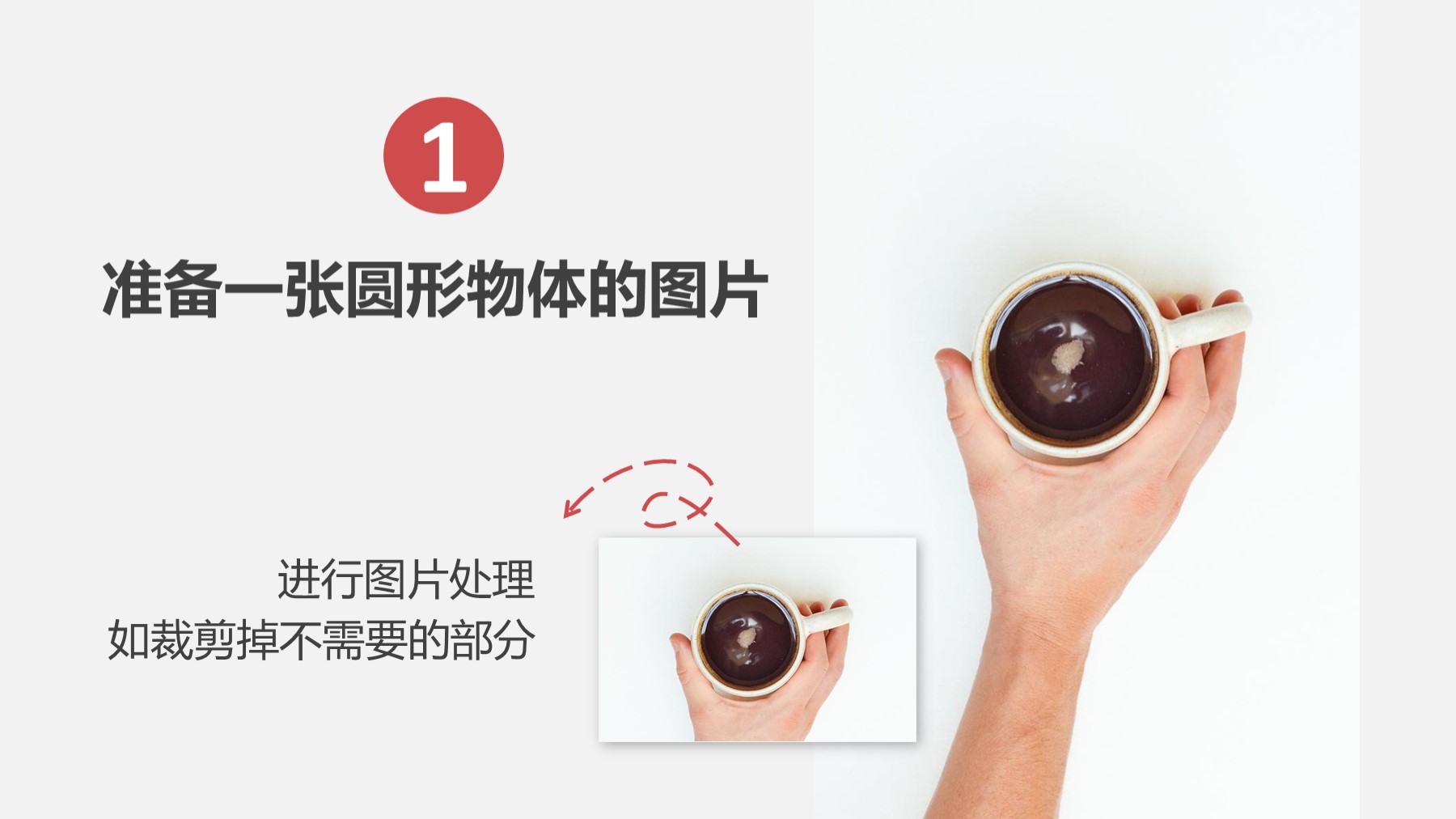 1

准备一张圆形物体的图片

进行图片处理
如裁剪掉不需要的部分