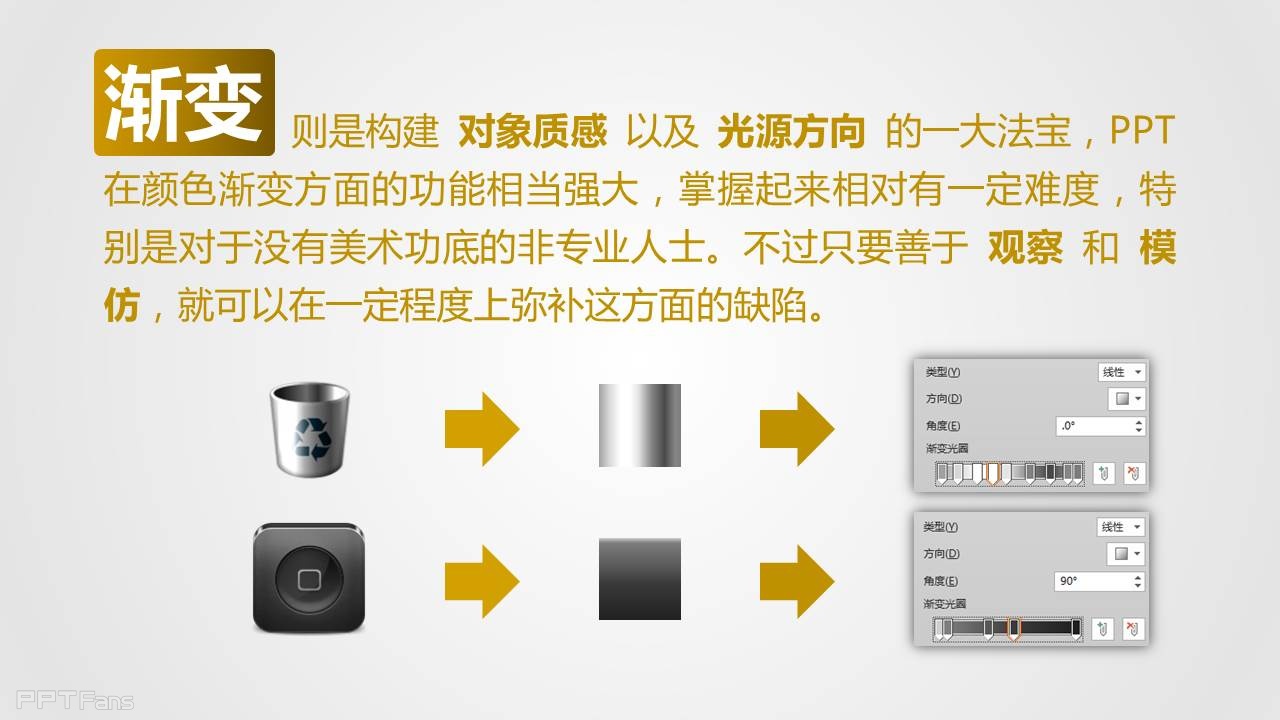 渐变 则是构建 对象质感 以及 光源方向 的一大法宝，PPT在颜色渐变方面的功能相当强大，掌握起来相对有一定难度，特别是对于没有美术功底的非专业人士。不过只要善于 观察 和 模仿，就可以在一定程度上弥补这方面的缺陷。

类型(Y) 线性
方向(D)
角度(E) .0°
渐变光圈

类型(Y) 线性
方向(D)
角度(E) 90°
渐变光圈

PPTFans